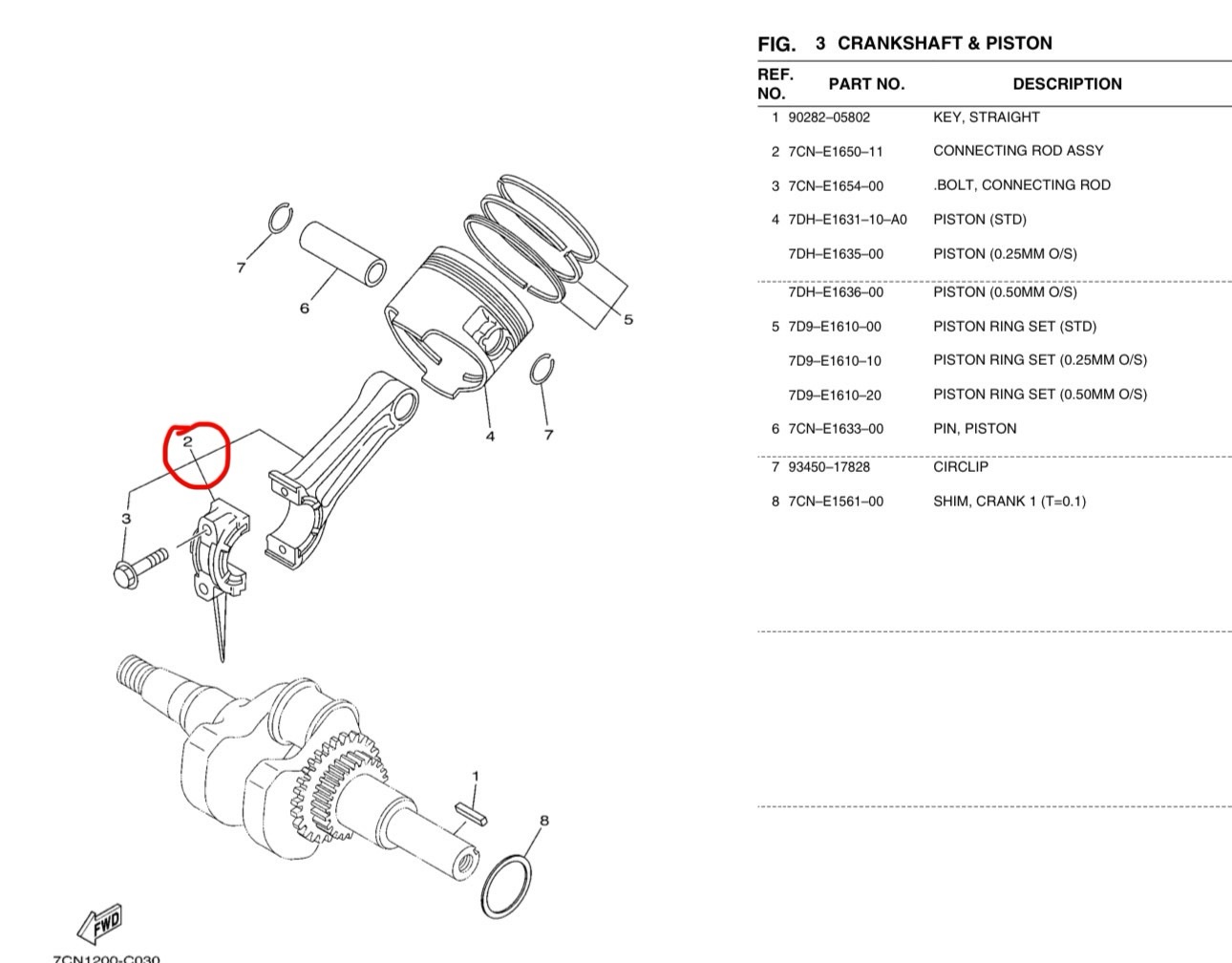 7
6
5
4
7
2
3
1
8
FWD
7CN1200-C030

FIG. 3 CRANKSHAFT & PISTON

| REF. NO. | PART NO. | DESCRIPTION |
|---|---|---|
| 1 | 90282–05802 | KEY, STRAIGHT |
| 2 | 7CN–E1650–11 | CONNECTING ROD ASSY |
| 3 | 7CN–E1654–00 | .BOLT, CONNECTING ROD |
| 4 | 7DH–E1631–10–A0 | PISTON (STD) |
| | 7DH–E1635–00 | PISTON (0.25MM O/S) |
| | 7DH–E1636–00 | PISTON (0.50MM O/S) |
| 5 | 7D9–E1610–00 | PISTON RING SET (STD) |
| | 7D9–E1610–10 | PISTON RING SET (0.25MM O/S) |
| | 7D9–E1610–20 | PISTON RING SET (0.50MM O/S) |
| 6 | 7CN–E1633–00 | PIN, PISTON |
| 7 | 93450–17828 | CIRCLIP |
| 8 | 7CN–E1561–00 | SHIM, CRANK 1 (T=0.1) |