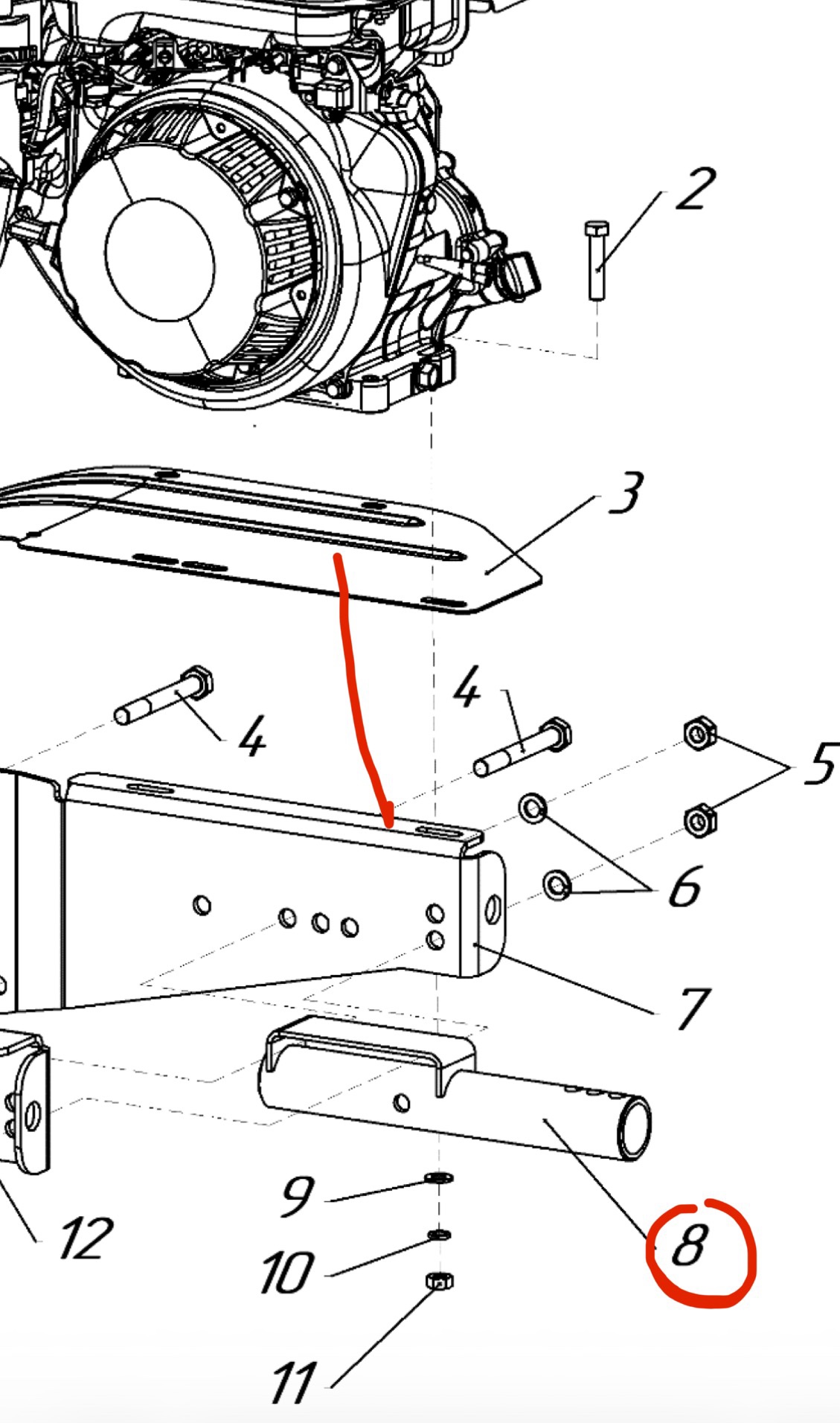 2
3
4
4
5
6
7
8
9
10
11
12